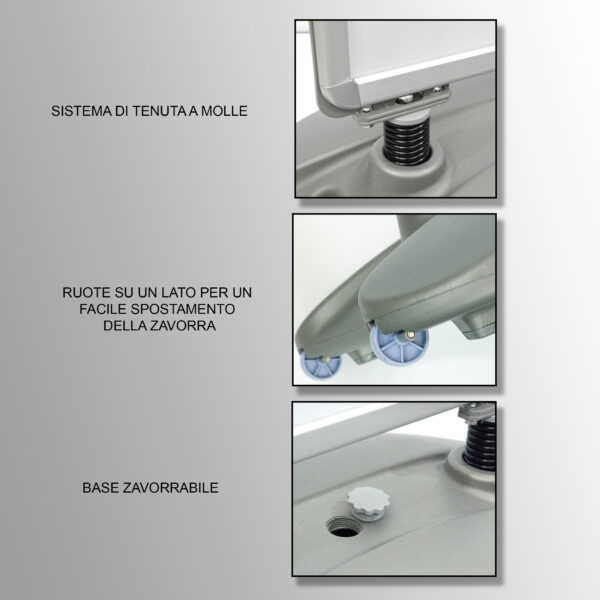 SISTEMA DI TENUTA A MOLLE

RUOTE SU UN LATO PER UN FACILE SPOSTAMENTO DELLA ZAVORRA

BASE ZAVORRABILE